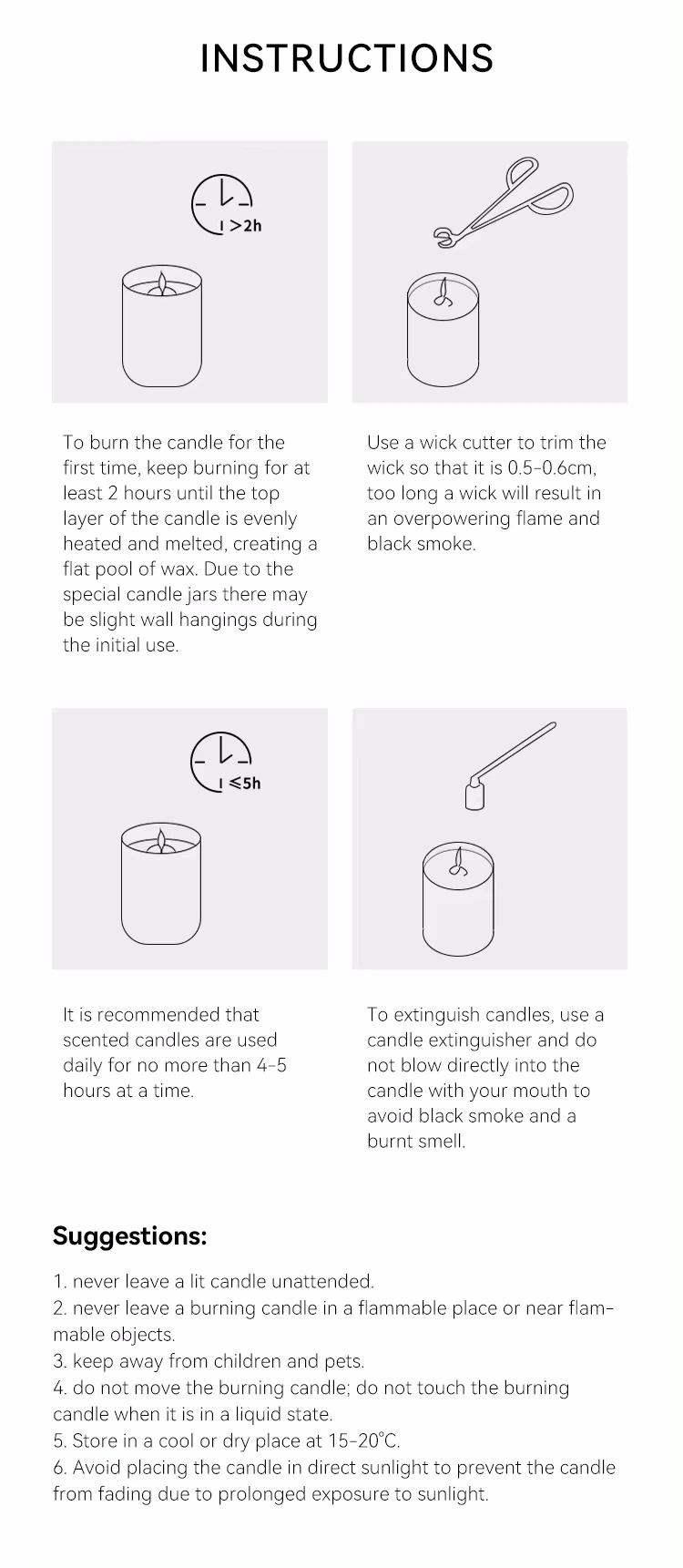 INSTRUCTIONS

>2h

To burn the candle for the first time, keep burning for at least 2 hours until the top layer of the candle is evenly heated and melted, creating a flat pool of wax. Due to the special candle jars there may be slight wall hangings during the initial use.

Use a wick cutter to trim the wick so that it is 0.5-0.6cm, too long a wick will result in an overpowering flame and black smoke.

≤5h

It is recommended that scented candles are used daily for no more than 4-5 hours at a time.

To extinguish candles, use a candle extinguisher and do not blow directly into the candle with your mouth to avoid black smoke and a burnt smell.

Suggestions:

1. never leave a lit candle unattended.
2. never leave a burning candle in a flammable place or near flammable objects.
3. keep away from children and pets.
4. do not move the burning candle; do not touch the burning candle when it is in a liquid state.
5. Store in a cool or dry place at 15-20°C.
6. Avoid placing the candle in direct sunlight to prevent the candle from fading due to prolonged exposure to sunlight.